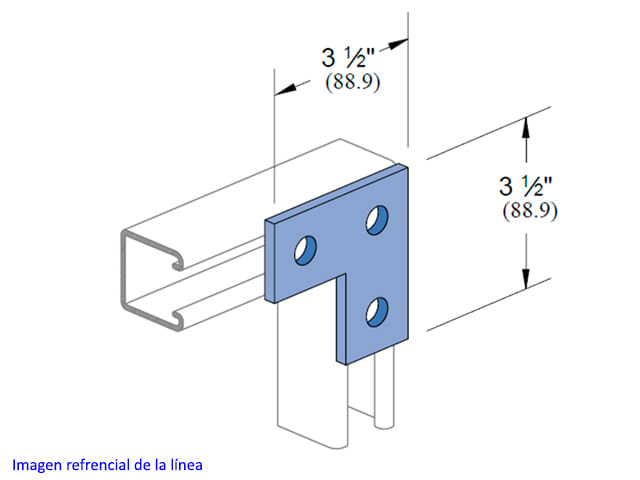 3 ½"
(88.9)

3 ½"
(88.9)

Imagen refrencial de la línea