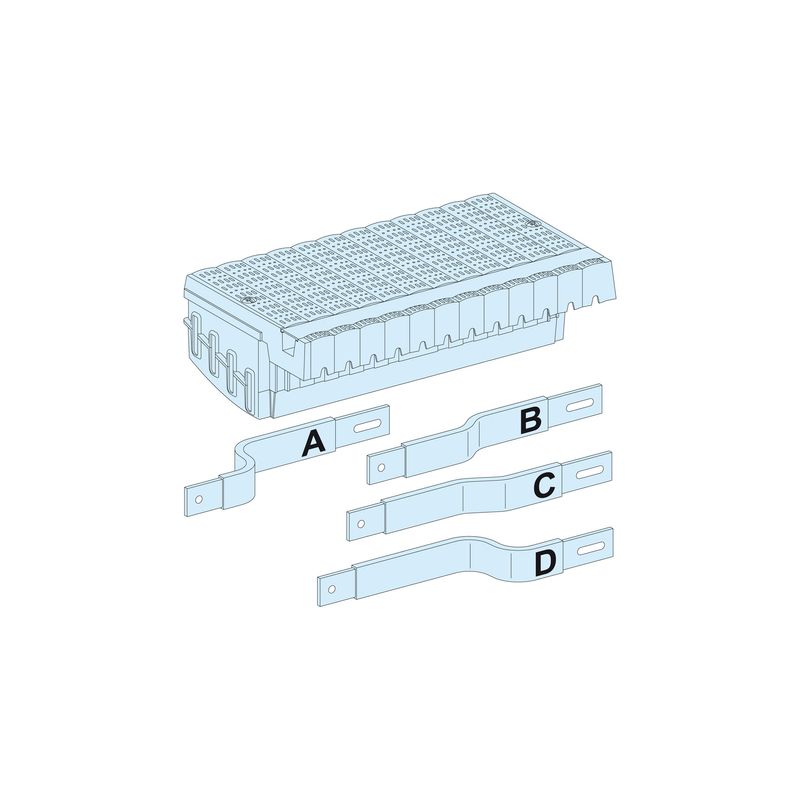 A
B
C
D